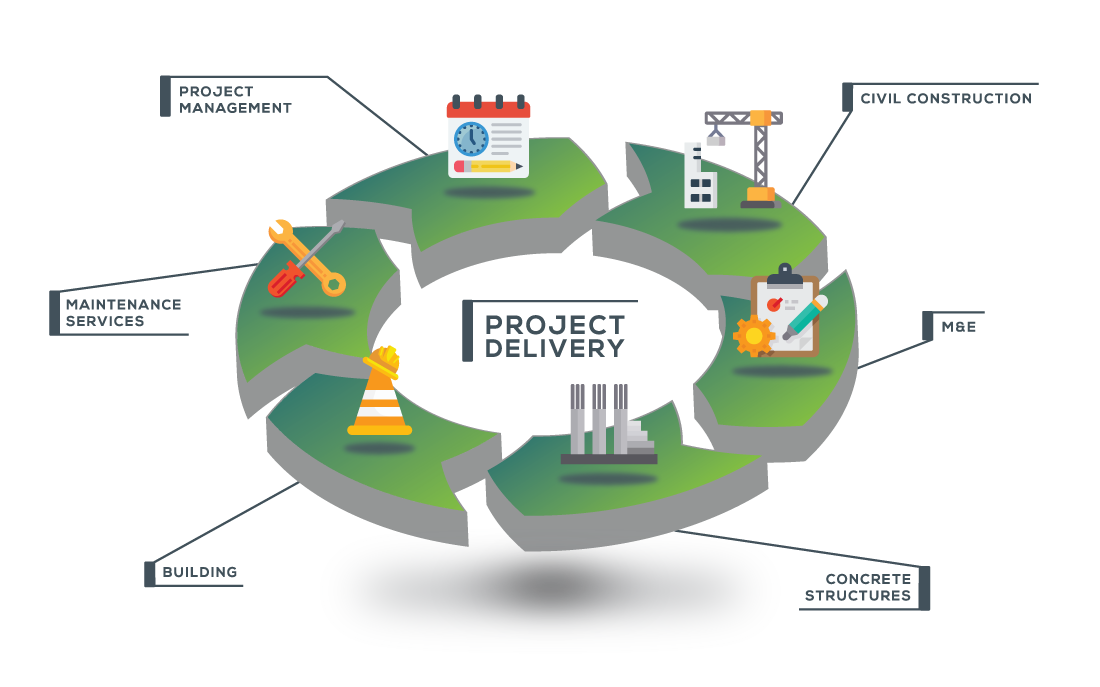 PROJECT MANAGEMENT

CIVIL CONSTRUCTION

MAINTENANCE SERVICES

PROJECT DELIVERY

M&E

BUILDING

CONCRETE STRUCTURES